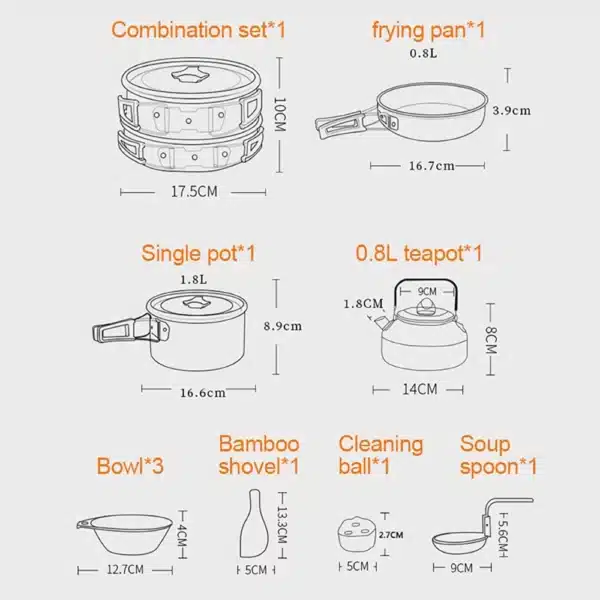 Combination set*1

10CM

17.5CM

frying pan*1

0.8L

3.9cm

16.7cm

Single pot*1

1.8L

8.9cm

16.6cm

0.8L teapot*1

9CM

1.8CM

8CM

14CM

Bowl*3

4CM

12.7CM

Bamboo shovel*1

13.3CM

5CM

Cleaning ball*1

2.7CM

5CM

Soup spoon*1

5.6CM

9CM